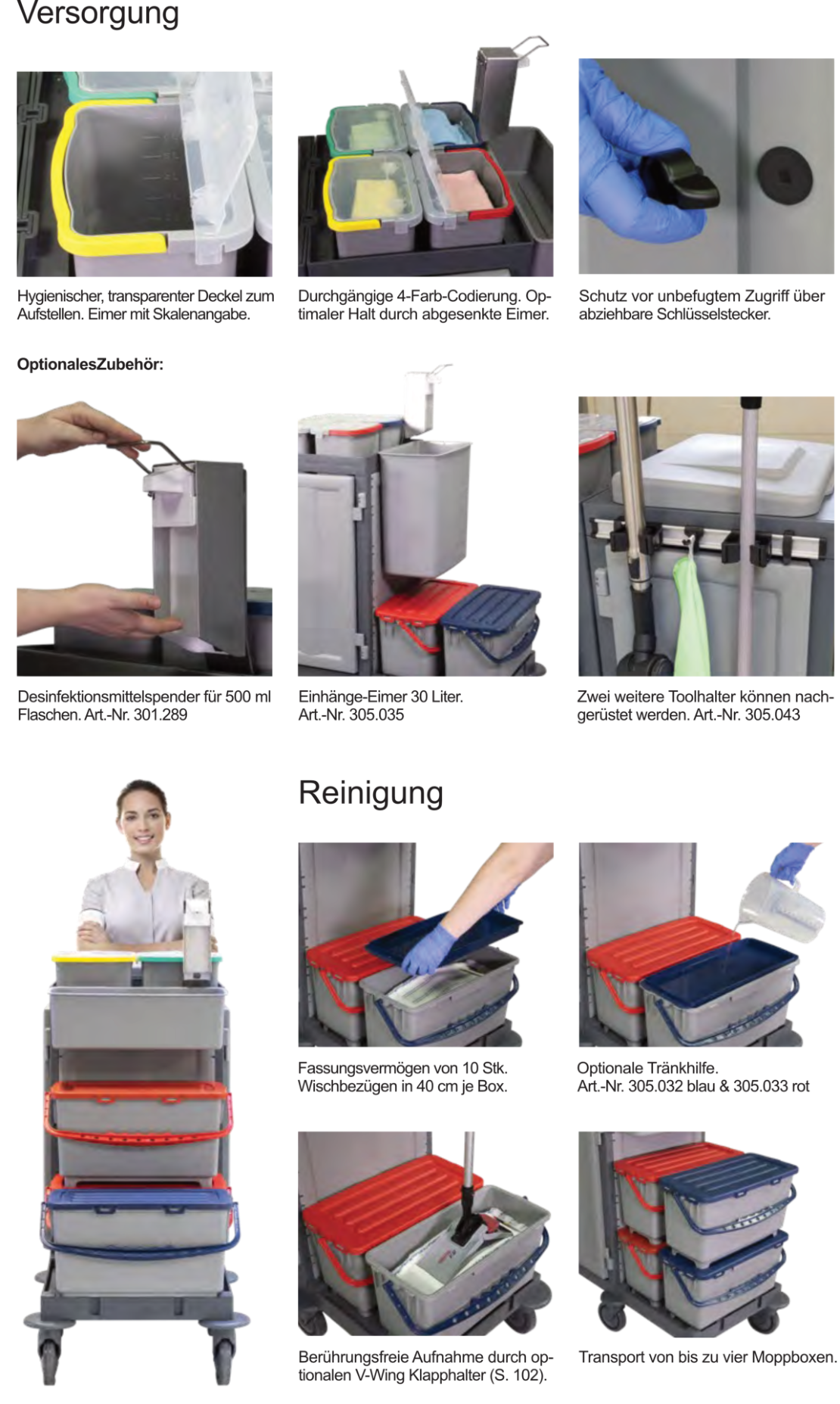 Versorgung

Hygienischer, transparenter Deckel zum Aufstellen. Eimer mit Skalenangabe.

Durchgängige 4-Farb-Codierung. Optimaler Halt durch abgesenkte Eimer.

Schutz vor unbefugtem Zugriff über abziehbare Schlüsselstecker.

OptionalesZubehör:

Desinfektionsmittelspender für 500 ml Flaschen. Art.-Nr. 301.289

Einhänge-Eimer 30 Liter. Art.-Nr. 305.035

Zwei weitere Toolhalter können nachgerüstet werden. Art.-Nr. 305.043

Reinigung

Fassungsvermögen von 10 Stk. Wischbezügen in 40 cm je Box.

Optionale Tränkhilfe. Art.-Nr. 305.032 blau & 305.033 rot

Berührungsfreie Aufnahme durch optionalen V-Wing Klapphalter (S. 102).

Transport von bis zu vier Moppboxen.